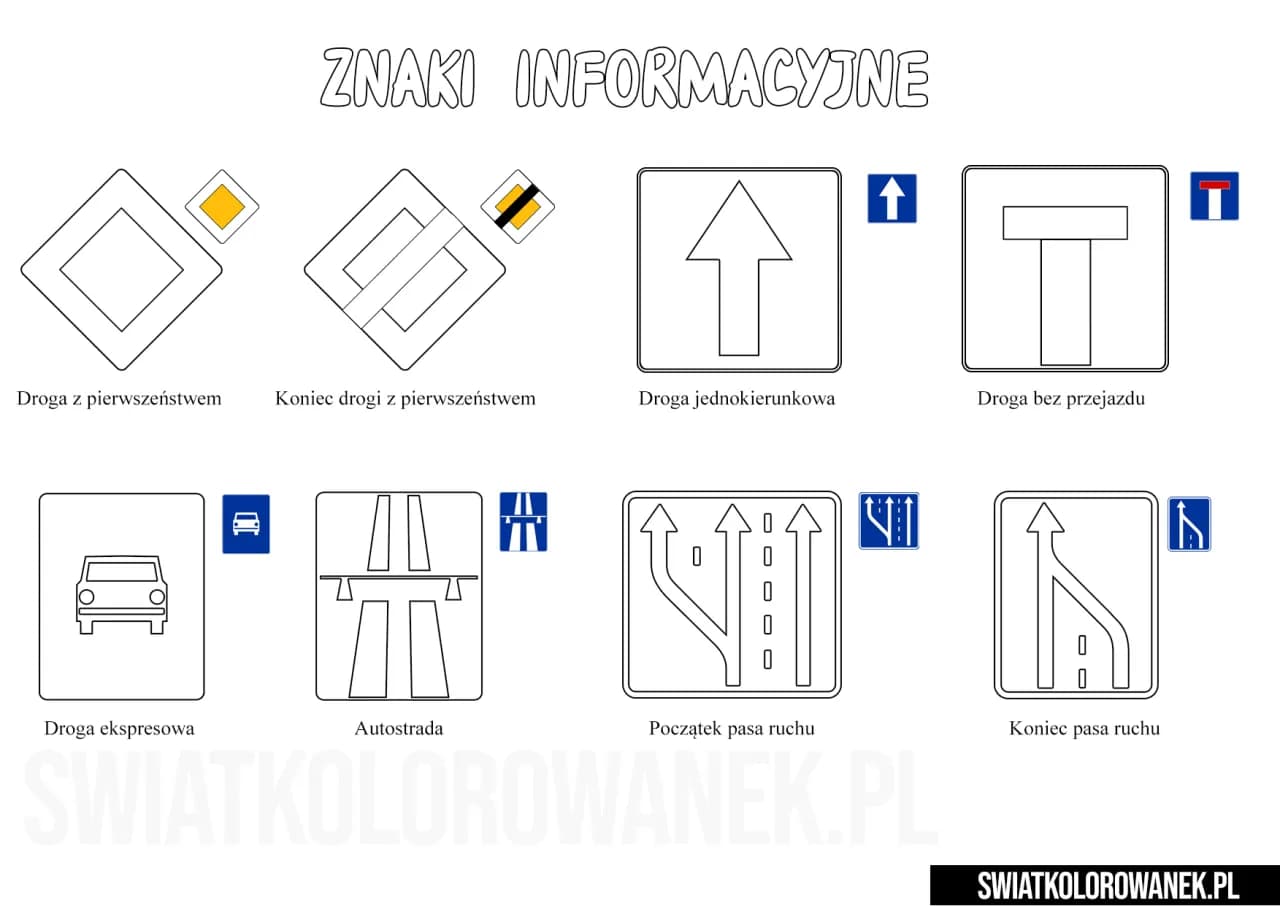 ZNAKI INFORMACYJNE

Droga z pierwszeństwem

Koniec drogi z pierwszeństwem

Droga jednokierunkowa

Droga bez przejazdu

Droga ekspresowa

Autostrada

Początek pasa ruchu

Koniec pasa ruchu

SWIATKOLOROWANEK.PL

SWIATKOLOROWANEK.PL